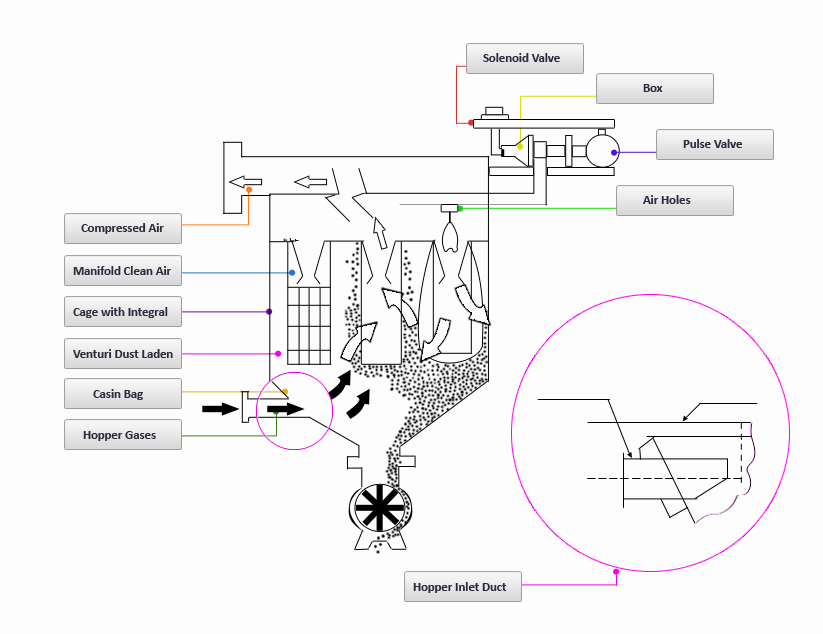 Solenoid Valve

Box

Pulse Valve

Air Holes

Compressed Air

Manifold Clean Air

Cage with Integral

Venturi Dust Laden

Casin Bag

Hopper Gases

Hopper Inlet Duct